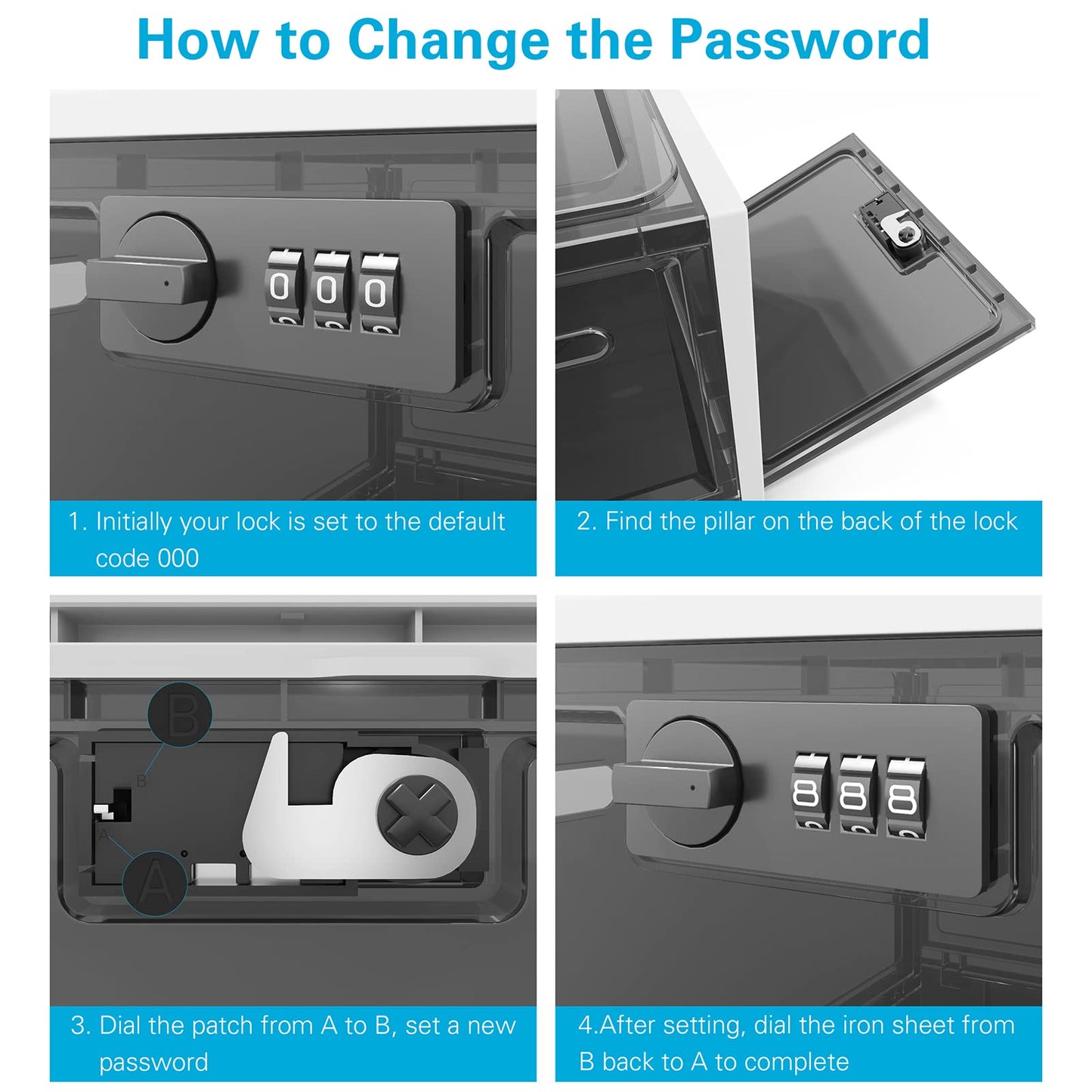 How to Change the Password

0 0 0

1. Initially your lock is set to the default code 000

2. Find the pillar on the back of the lock

B

B

A

A

3. Dial the patch from A to B, set a new password

8 8 8

4.After setting, dial the iron sheet from B back to A to complete