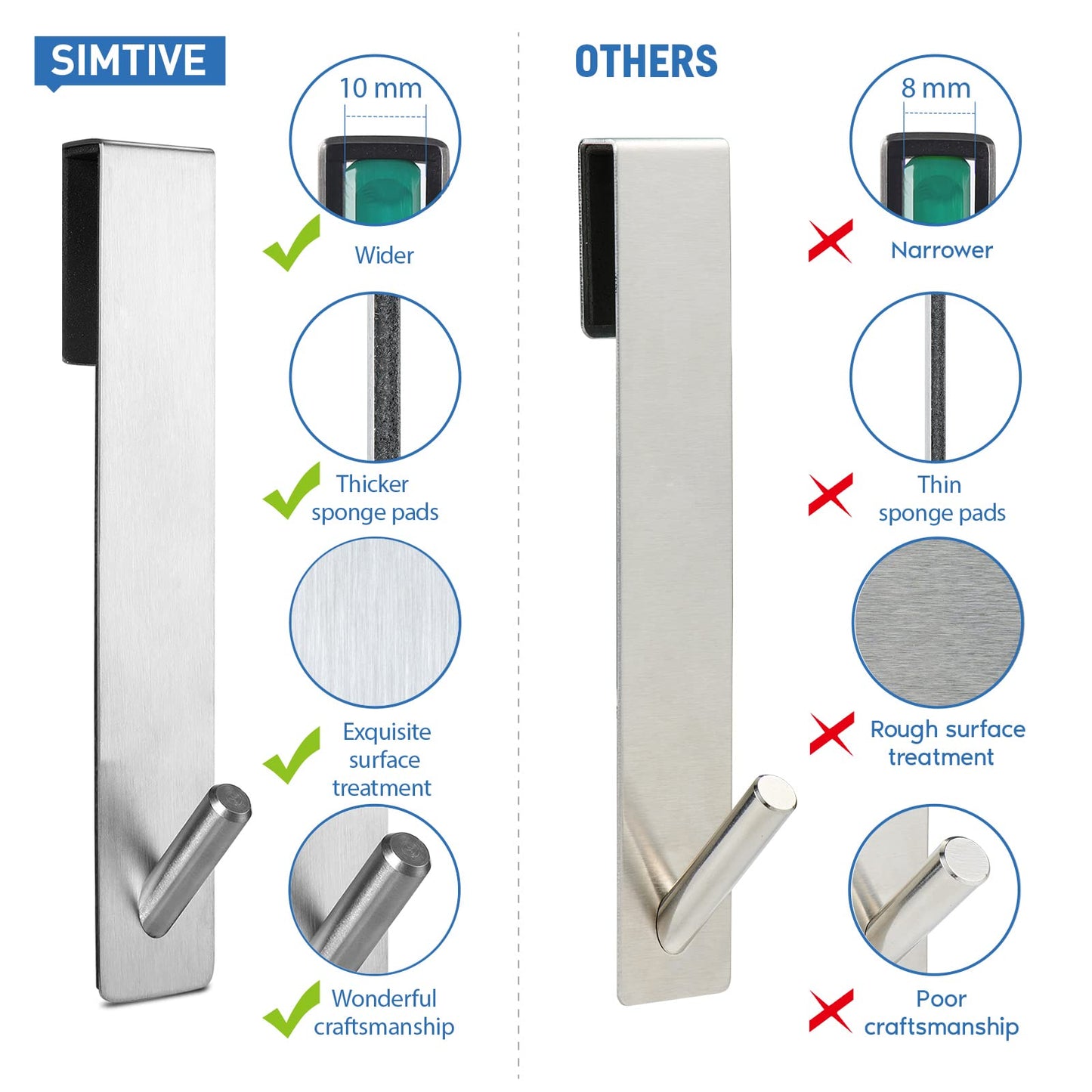 SIMTIVE

10 mm

Wider

Thicker sponge pads

Exquisite surface treatment

Wonderful craftsmanship

OTHERS

8 mm

Narrower

Thin sponge pads

Rough surface treatment

Poor craftsmanship