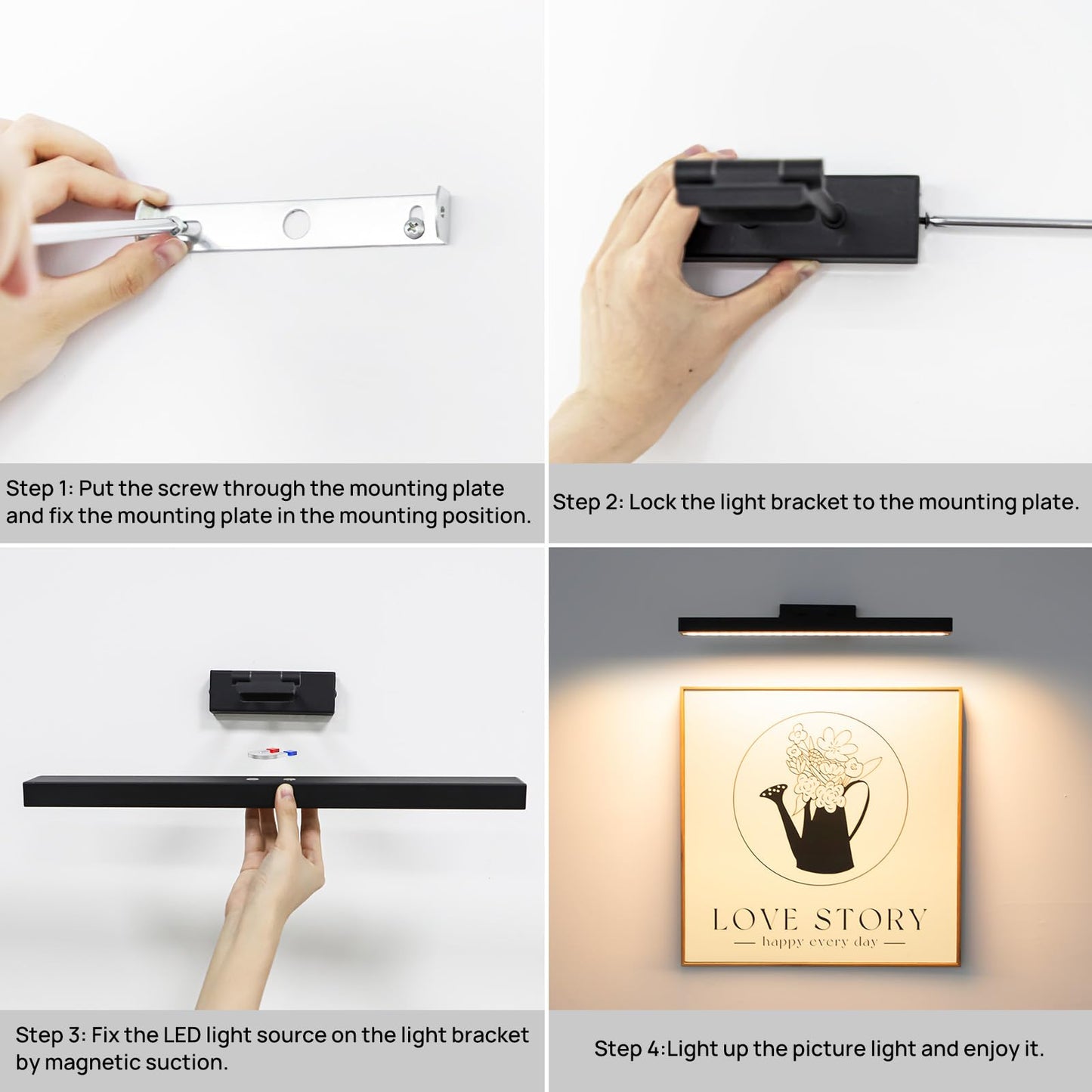 Step 1: Put the screw through the mounting plate and fix the mounting plate in the mounting position.

Step 2: Lock the light bracket to the mounting plate.

LOVE STORY
— happy every day —

Step 3: Fix the LED light source on the light bracket by magnetic suction.

Step 4:Light up the picture light and enjoy it.