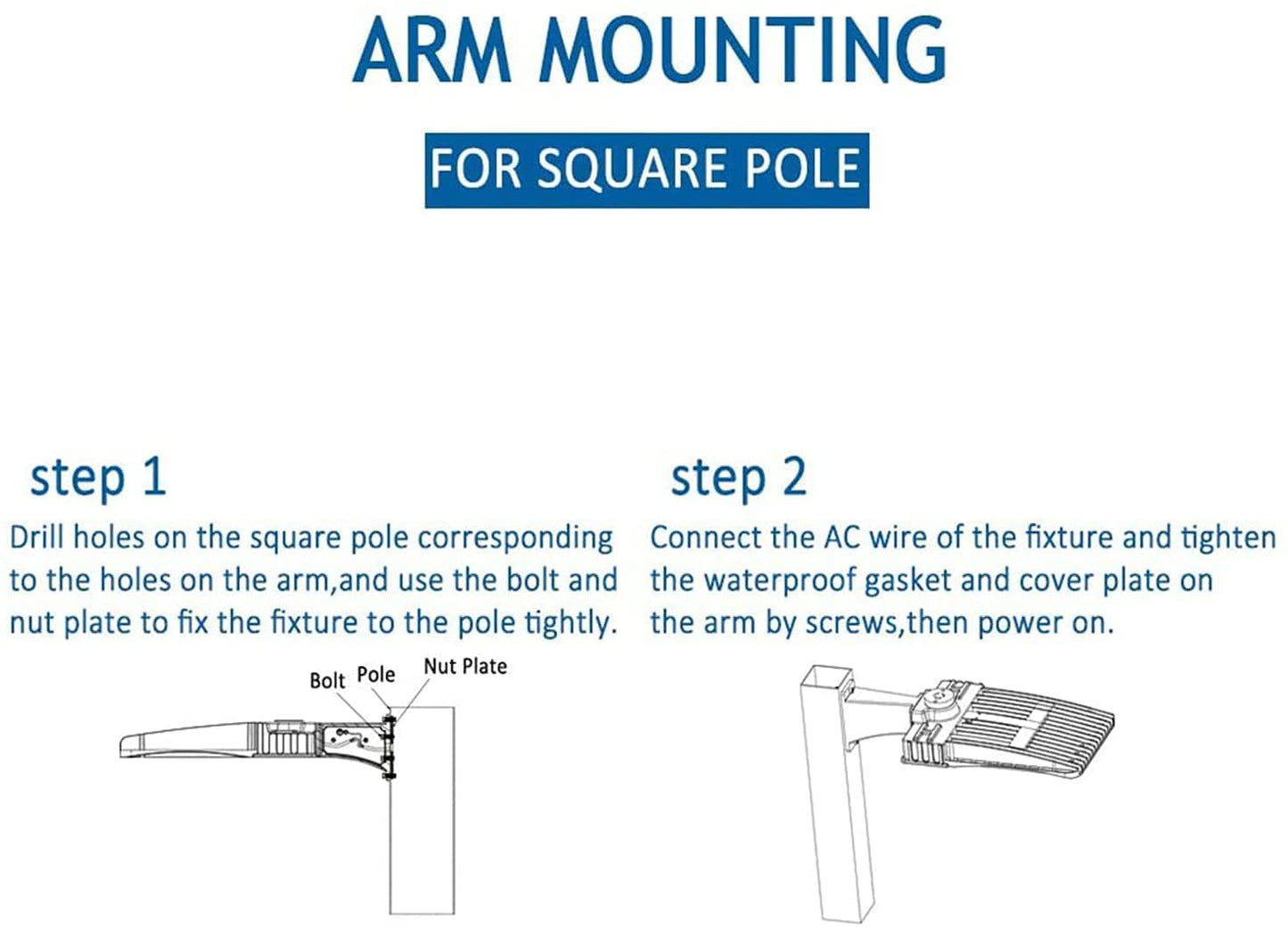 ARM MOUNTING

FOR SQUARE POLE

step 1

Drill holes on the square pole corresponding to the holes on the arm,and use the bolt and nut plate to fix the fixture to the pole tightly.

Bolt Pole Nut Plate

step 2

Connect the AC wire of the fixture and tighten the waterproof gasket and cover plate on the arm by screws,then power on.