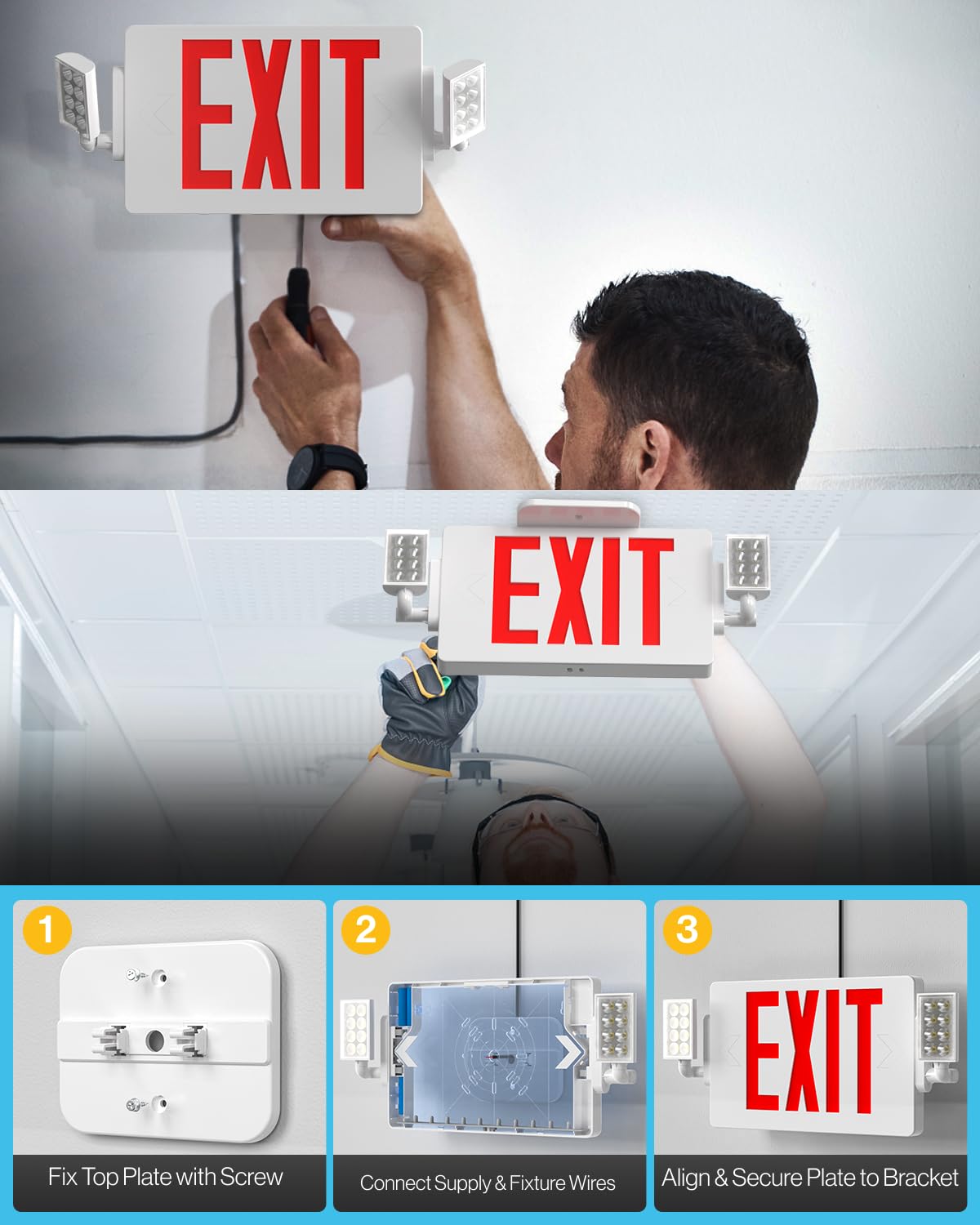 EXIT

EXIT

1
Fix Top Plate with Screw

2
Connect Supply & Fixture Wires

3
EXIT
Align & Secure Plate to Bracket