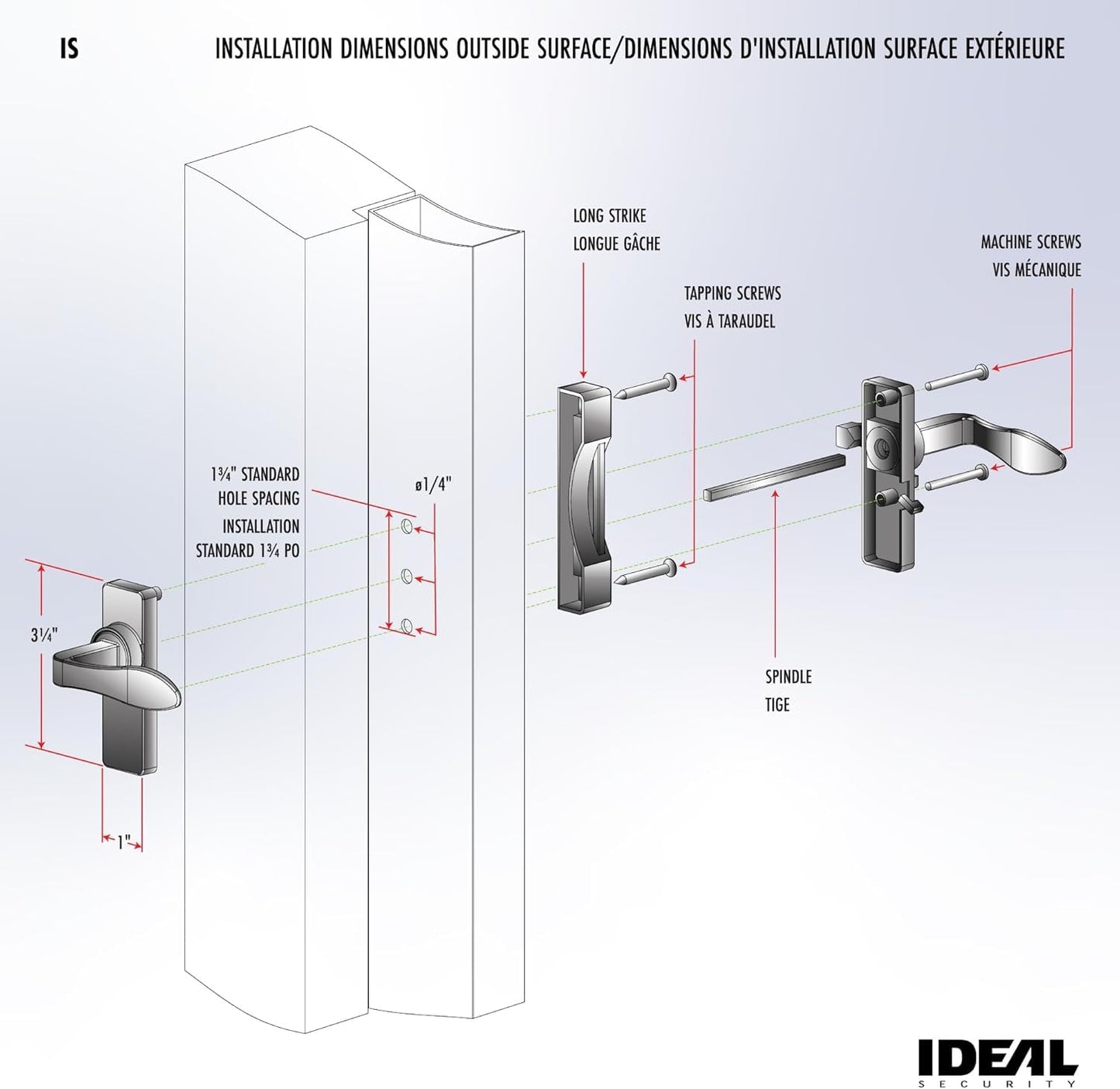 IS

INSTALLATION DIMENSIONS OUTSIDE SURFACE/DIMENSIONS D'INSTALLATION SURFACE EXTÉRIEURE

LONG STRIKE
LONGUE GÂCHE

MACHINE SCREWS
VIS MÉCANIQUE

TAPPING SCREWS
VIS À TARAUDEL

1¾" STANDARD
HOLE SPACING
INSTALLATION
STANDARD 1¾ PO

ø1/4"

3¼"

1"

SPINDLE
TIGE

IDEAL
SECURITY