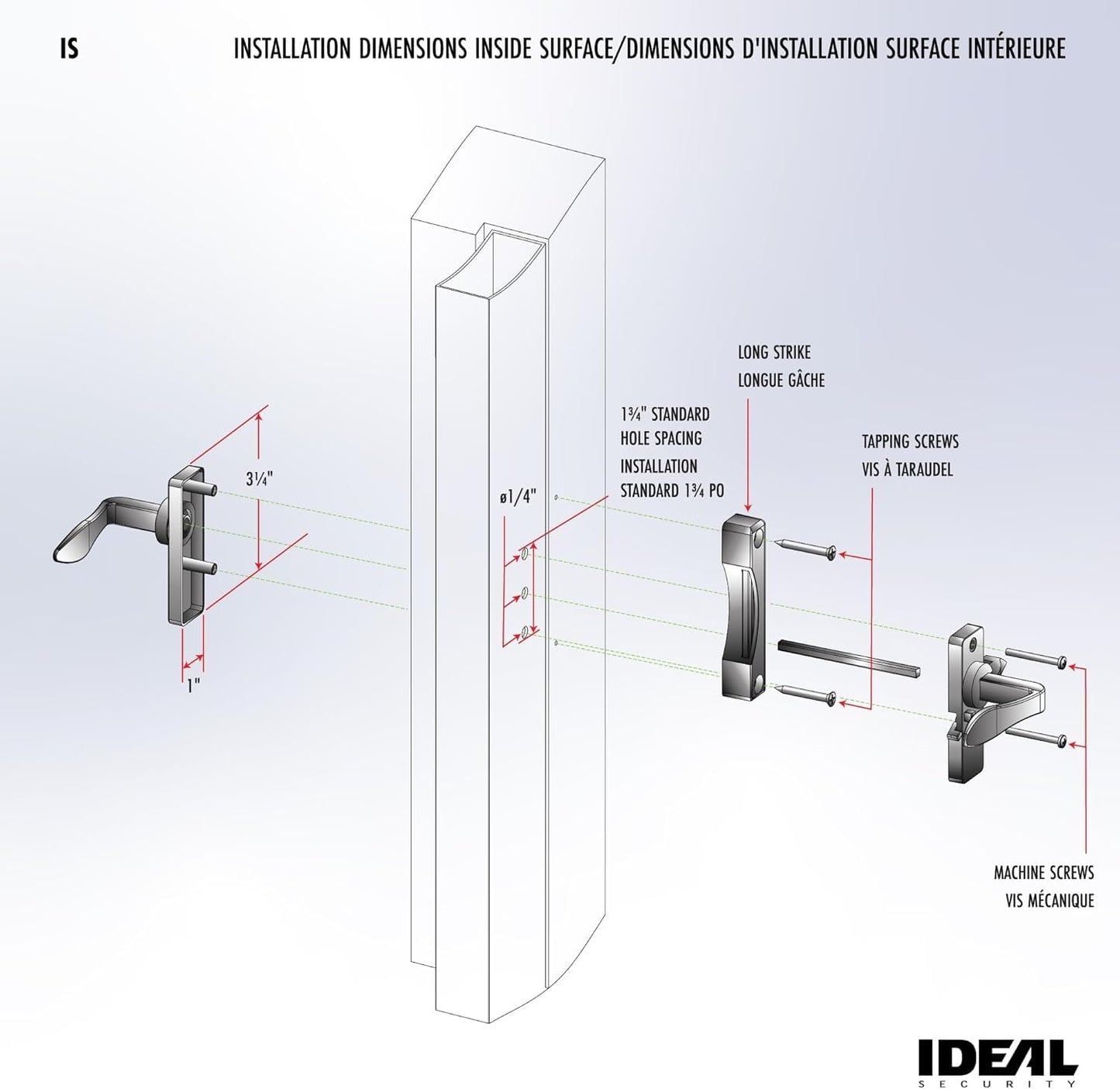 IS

INSTALLATION DIMENSIONS INSIDE SURFACE/DIMENSIONS D'INSTALLATION SURFACE INTÉRIEURE

3¼"

1"

ø1/4"

1¾" STANDARD HOLE SPACING

INSTALLATION STANDARD 1¾ PO

LONG STRIKE
LONGUE GÂCHE

TAPPING SCREWS
VIS À TARAUDEL

MACHINE SCREWS
VIS MÉCANIQUE

IDEAL
SECURITY