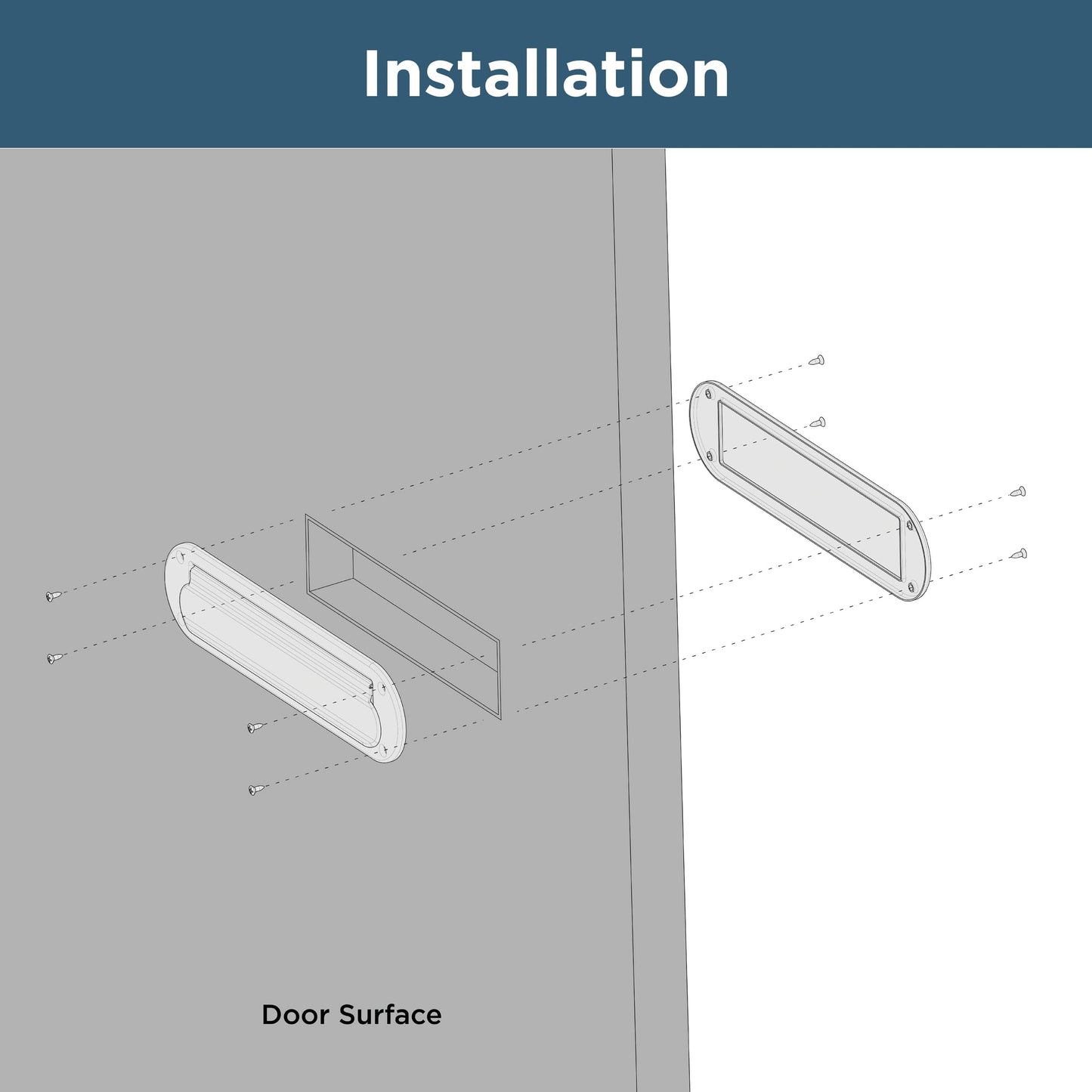 Installation

Door Surface